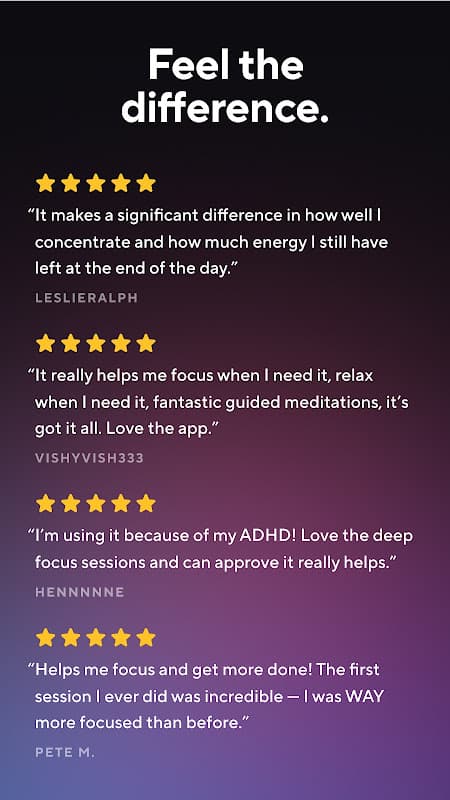 Feel the difference.

“It makes a significant difference in how well I concentrate and how much energy I still have left at the end of the day.”

LESLIERALPH

“It really helps me focus when I need it, relax when I need it, fantastic guided meditations, it’s got it all. Love the app.”

VISHYVISH333

“I’m using it because of my ADHD! Love the deep focus sessions and can approve it really helps.”

HENNNNNE

“Helps me focus and get more done! The first session I ever did was incredible — I was WAY more focused than before.”

PETE M.