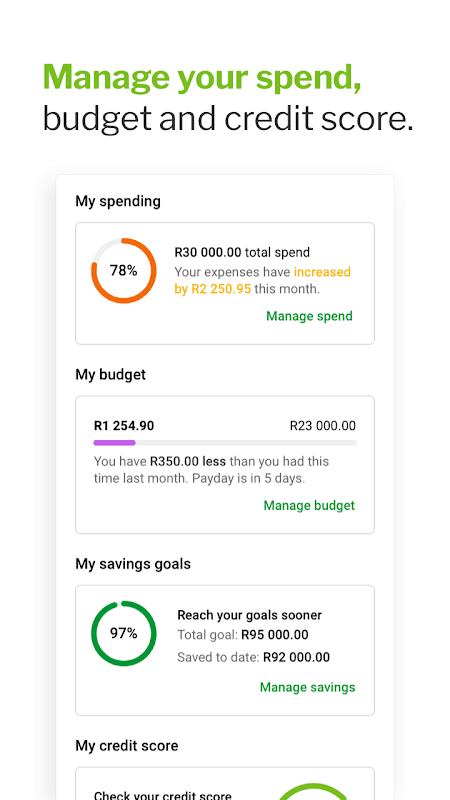 Manage your spend, budget and credit score.

My spending

78%

R30 000.00 total spend
Your expenses have increased by R2 250.95 this month.

Manage spend

My budget

R1 254.90

R23 000.00

You have R350.00 less than you had this time last month. Payday is in 5 days.

Manage budget

My savings goals

97%

Reach your goals sooner
Total goal: R95 000.00
Saved to date: R92 000.00

Manage savings

My credit score

Check your credit score