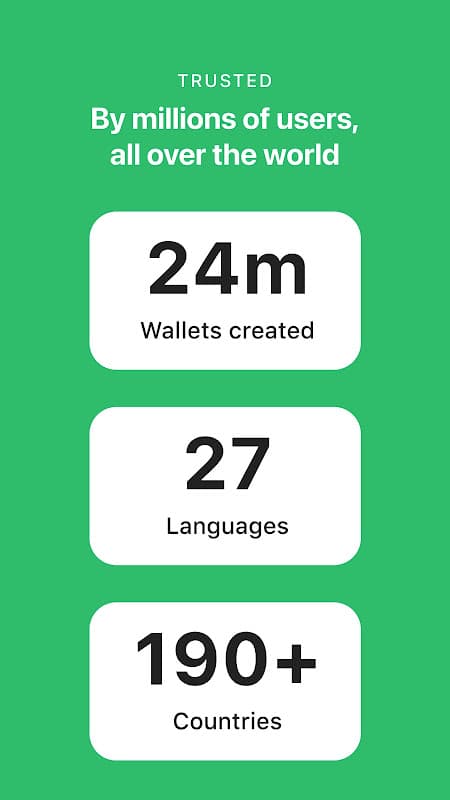 TRUSTED

By millions of users, all over the world

24m

Wallets created

27

Languages

190+

Countries