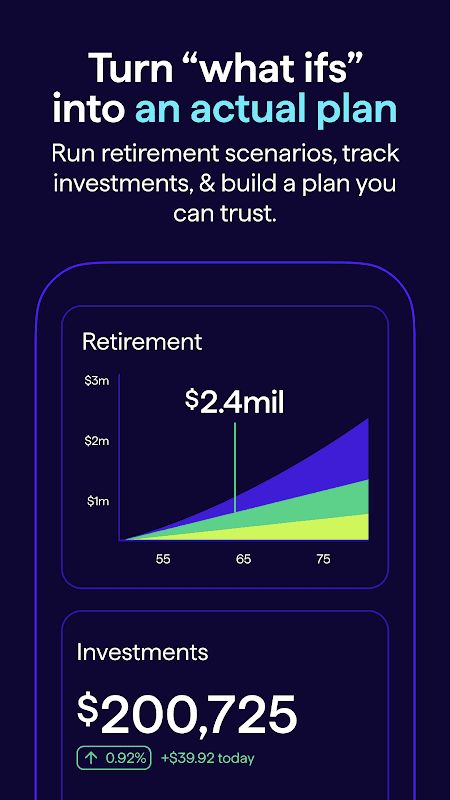 Turn “what ifs” into an actual plan

Run retirement scenarios, track investments, & build a plan you can trust.

Retirement

$3m
$2m
$1m

$2.4mil

55
65
75

Investments

$200,725

↑ 0.92% +$39.92 today