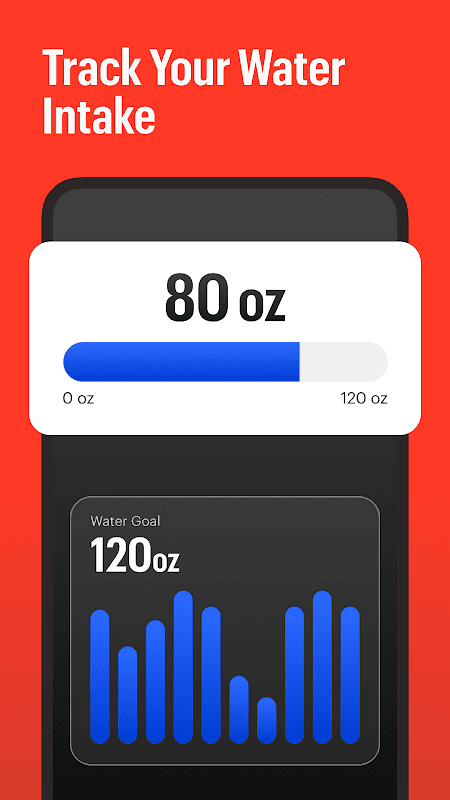 Track Your Water Intake

80 oz

0 oz

120 oz

Water Goal

120oz